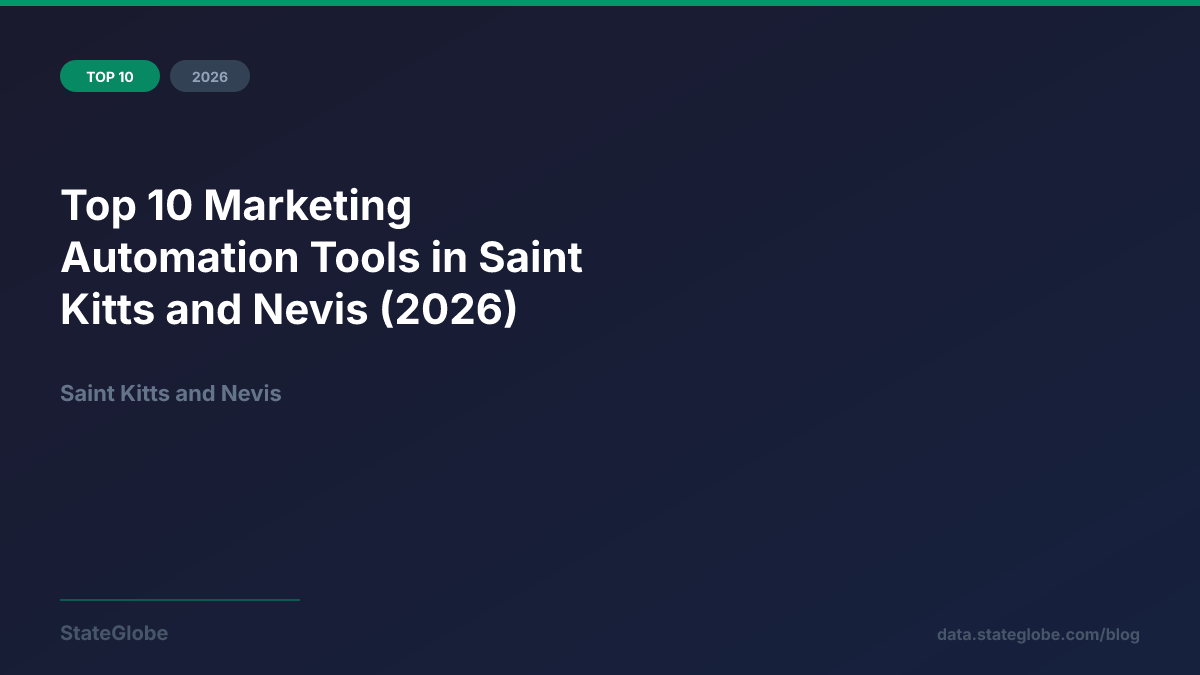 TOP 10
2026

Top 10 Marketing Automation Tools in Saint Kitts and Nevis (2026)

Saint Kitts and Nevis

StateGlobe

data.stateglobe.com/blog